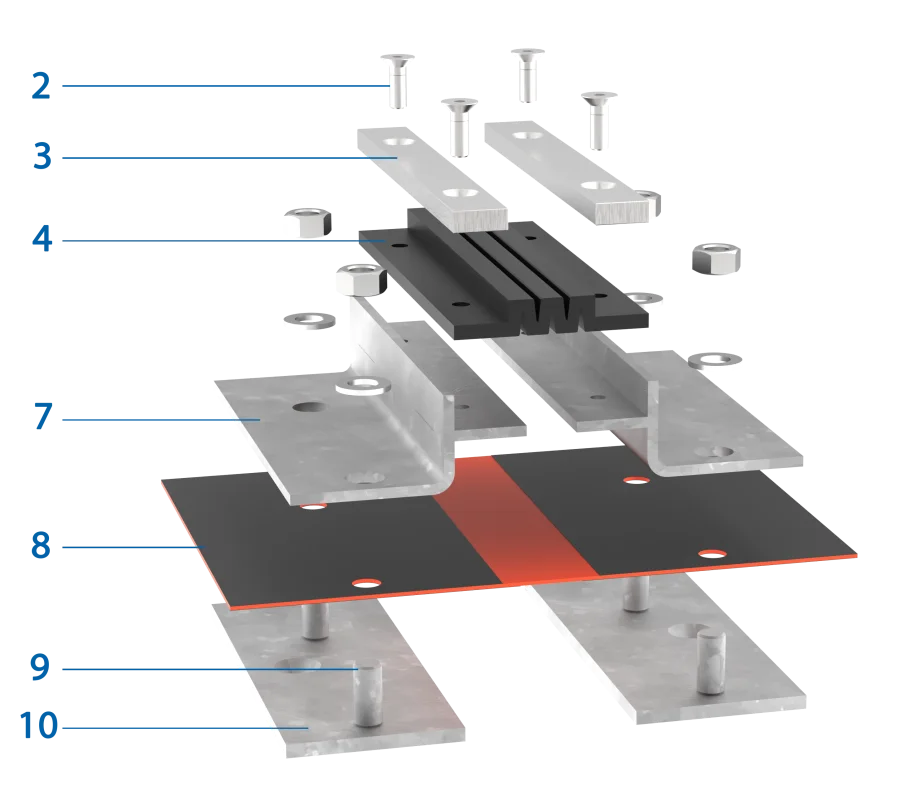 2
3
4
7
8
9
10