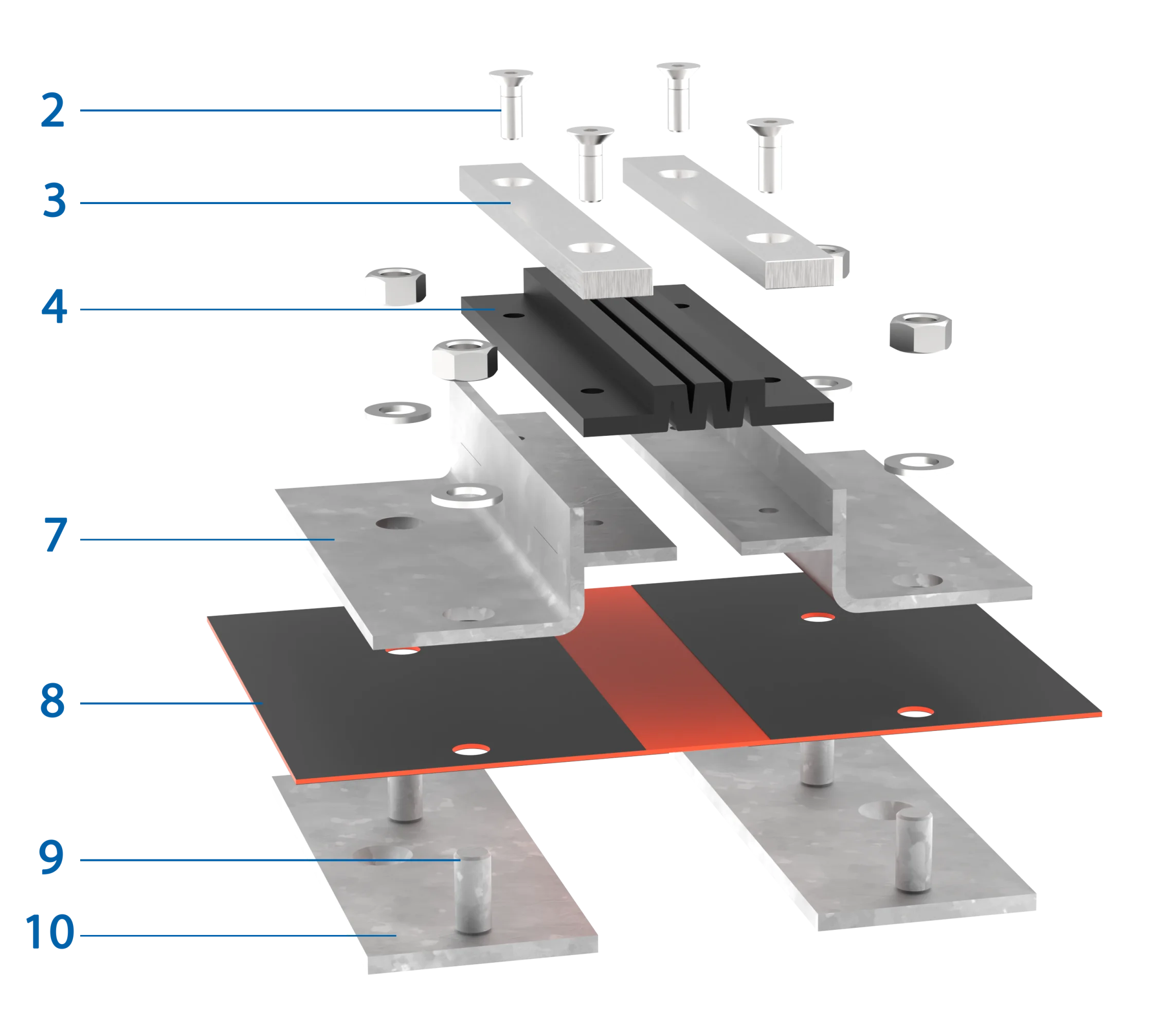 2
3
4
7
8
9
10